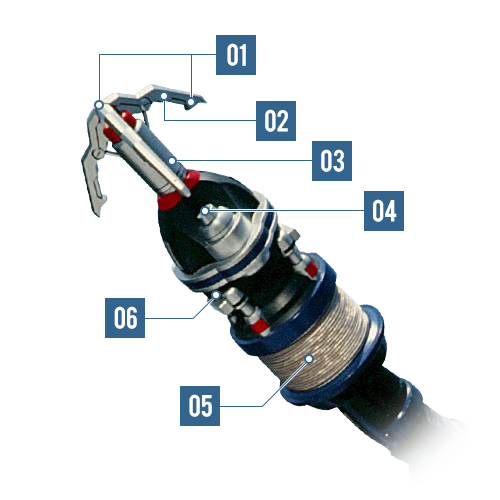 01
02
03
04
06
05